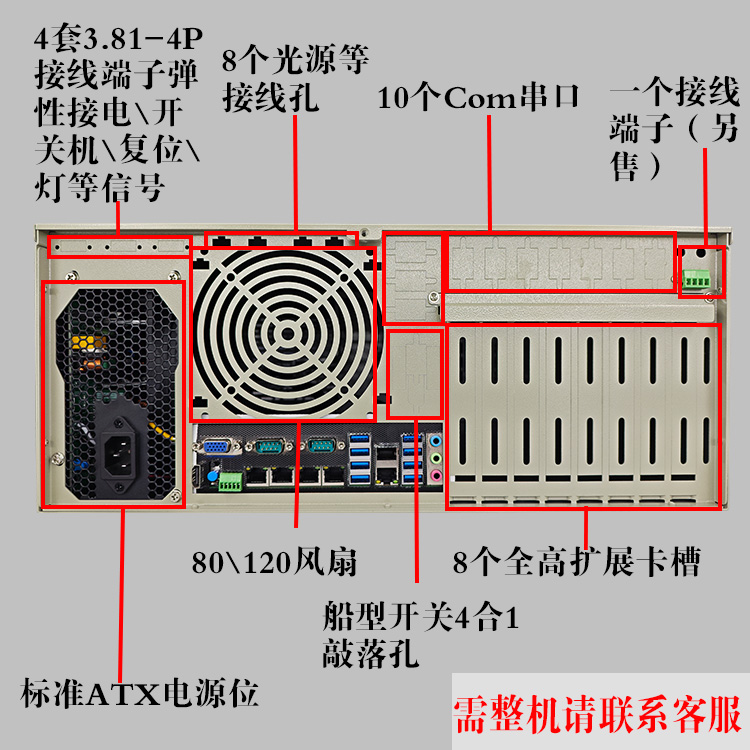 4套3.81-4P接线端子弹性接电\开关机\复位\灯等信号

8个光源等接线孔

10个Com串口

一个接线端子（另售）

80\120风扇

8个全高扩展卡槽

船型开关4合1敲落孔

标准ATX电源位

需整机请联系客服